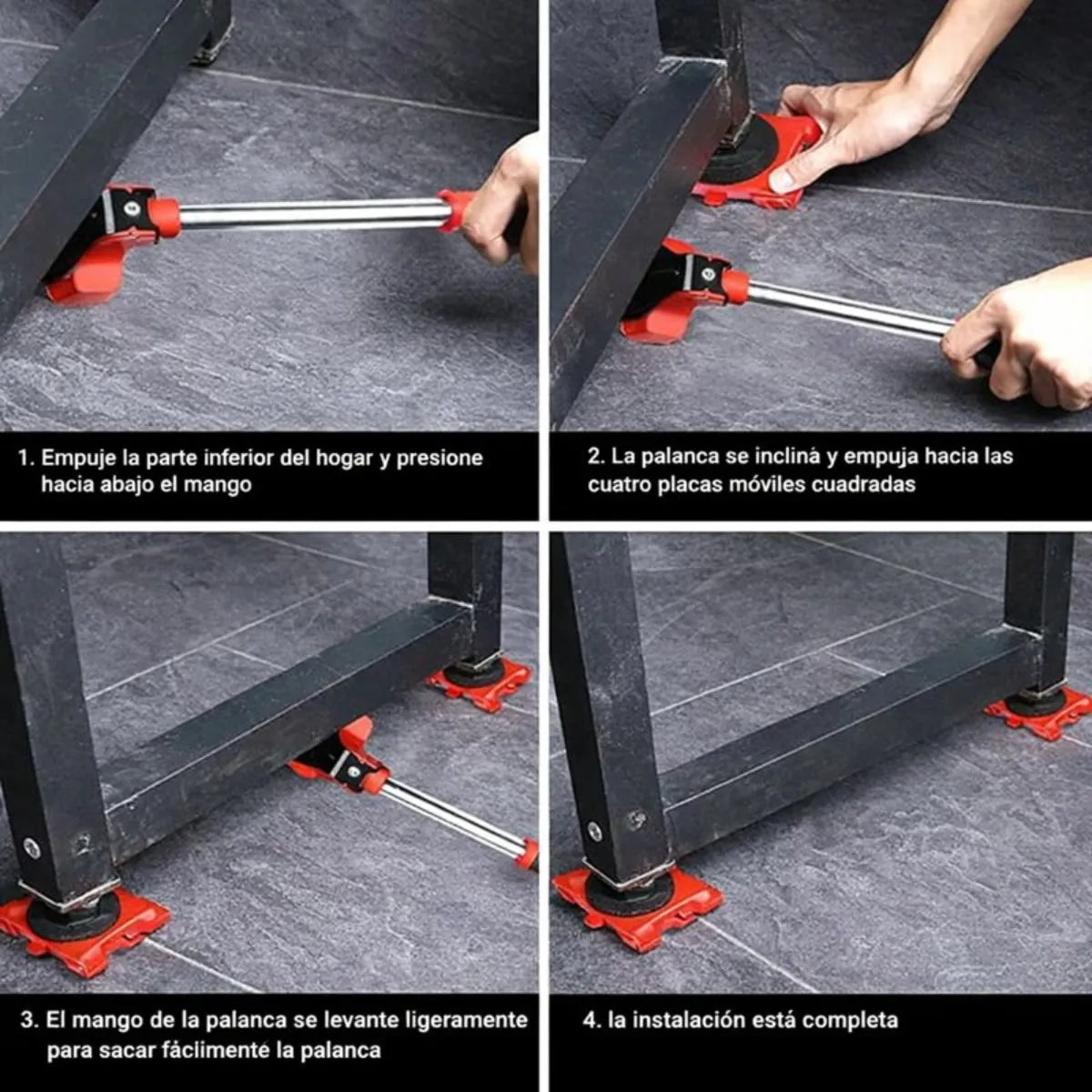 1. Empuje la parte inferior del hogar y presione hacia abajo el mango

2. La palanca se incliná y empuja hacia las cuatro placas móviles cuadradas

3. El mango de la palanca se levante ligeramente para sacar fácilmenté la palanca

4. la instalación está completa