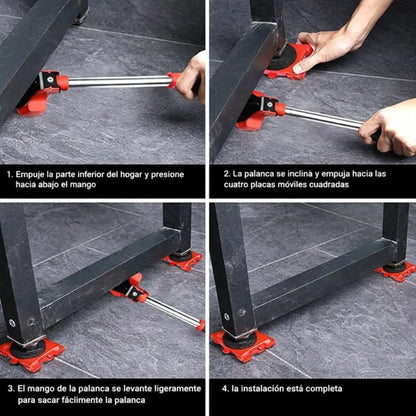 1. Empuje la parte inferior del hogar y presione hacia abajo el mango

2. La palanca se inclinà y empuja hacia las cuatro placas móviles cuadradas

3. El mango de la palanca se levante ligeramente para sacar fácilmente la palanca

4. la instalación está completa